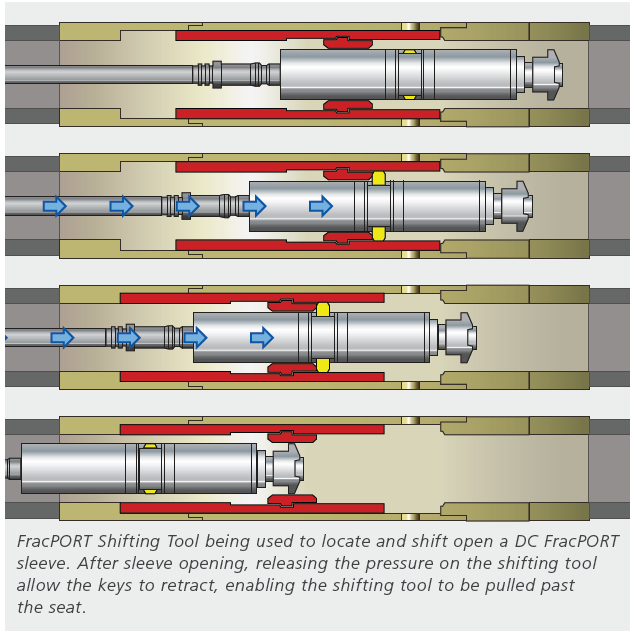 FracPORT Shifting Tool being used to locate and shift open a DC FracPORT sleeve. After sleeve opening, releasing the pressure on the shifting tool allow the keys to retract, enabling the shifting tool to be pulled past the seat.